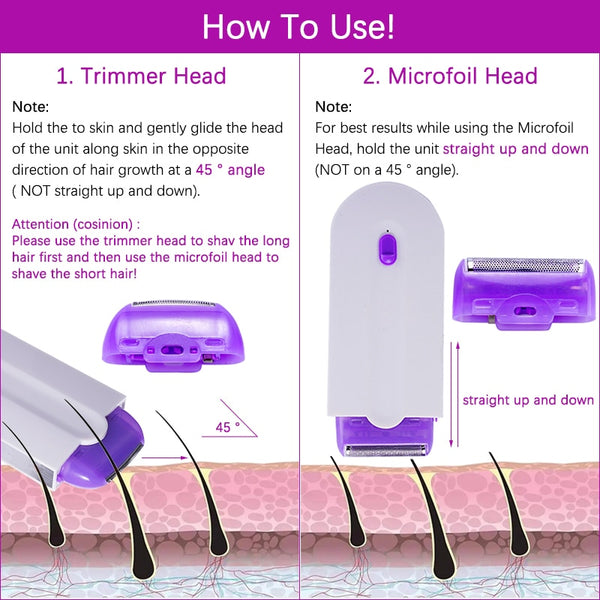 How To Use!

1. Trimmer Head

Note:
Hold the to skin and gently glide the head of the unit along skin in the opposite direction of hair growth at a 45 ° angle ( NOT straight up and down).

Attention (cosinion) :
Please use the trimmer head to shav the long hair first and then use the microfoil head to shave the short hair!

45 °

2. Microfoil Head

Note:
For best results while using the Microfoil Head, hold the unit straight up and down (NOT on a 45 ° angle).

straight up and down